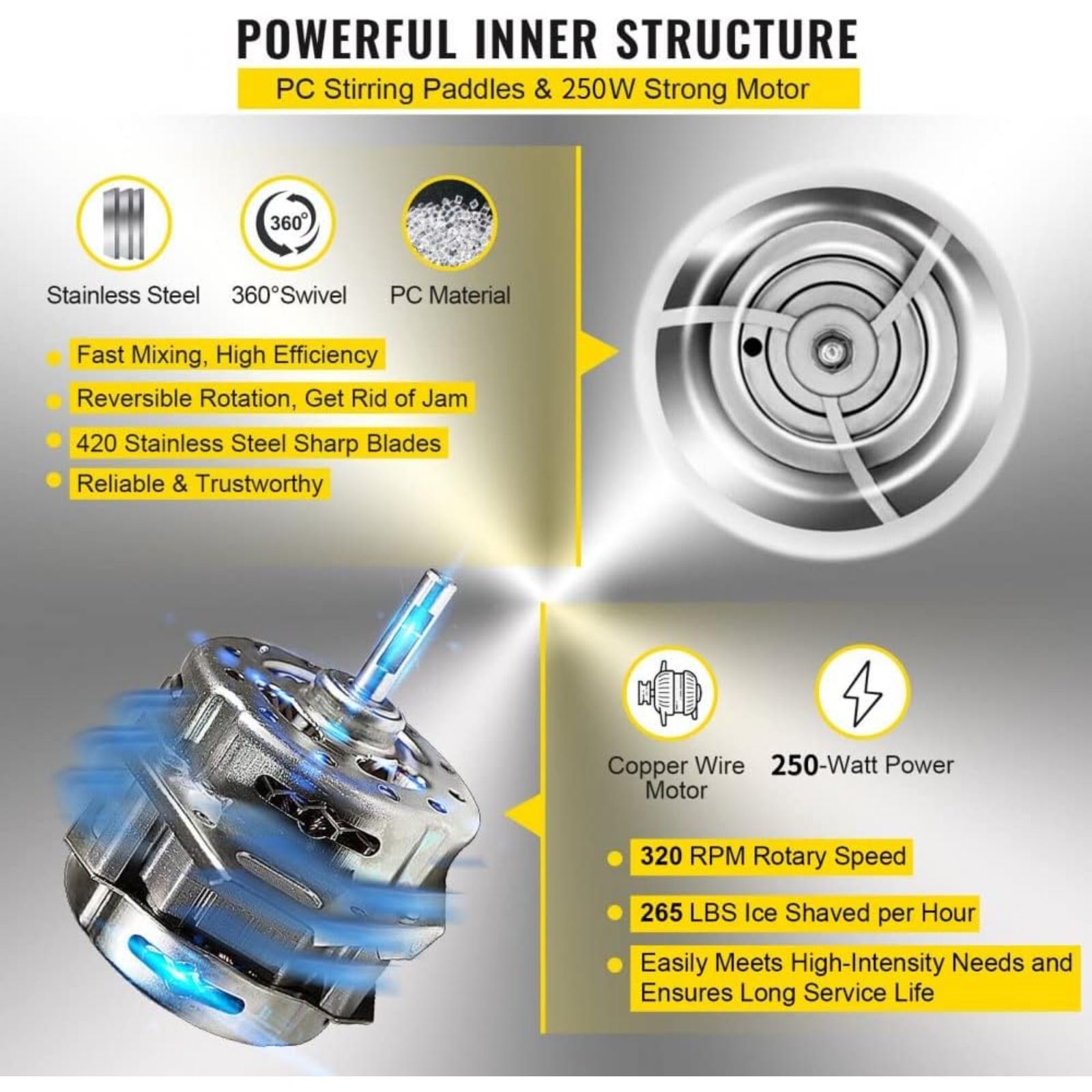 POWERFUL INNER STRUCTURE

PC Stirring Paddles & 250W Strong Motor

360°

Stainless Steel

360°Swivel

PC Material

Fast Mixing, High Efficiency

Reversible Rotation, Get Rid of Jam

420 Stainless Steel Sharp Blades

Reliable & Trustworthy

Copper Wire Motor

250-Watt Power

320 RPM Rotary Speed

265 LBS Ice Shaved per Hour

Easily Meets High-Intensity Needs and Ensures Long Service Life